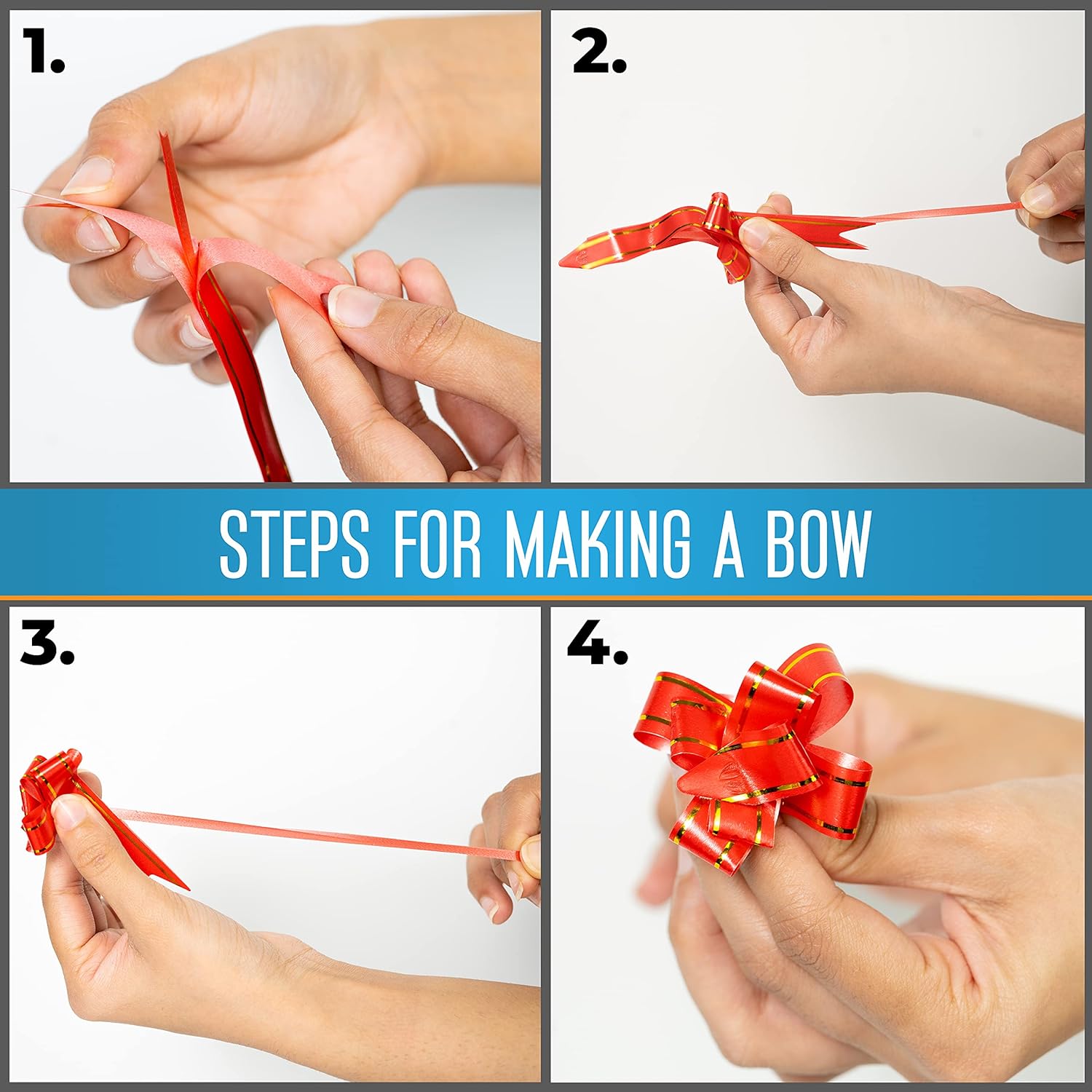 1.

2.

STEPS FOR MAKING A BOW

3.

4.