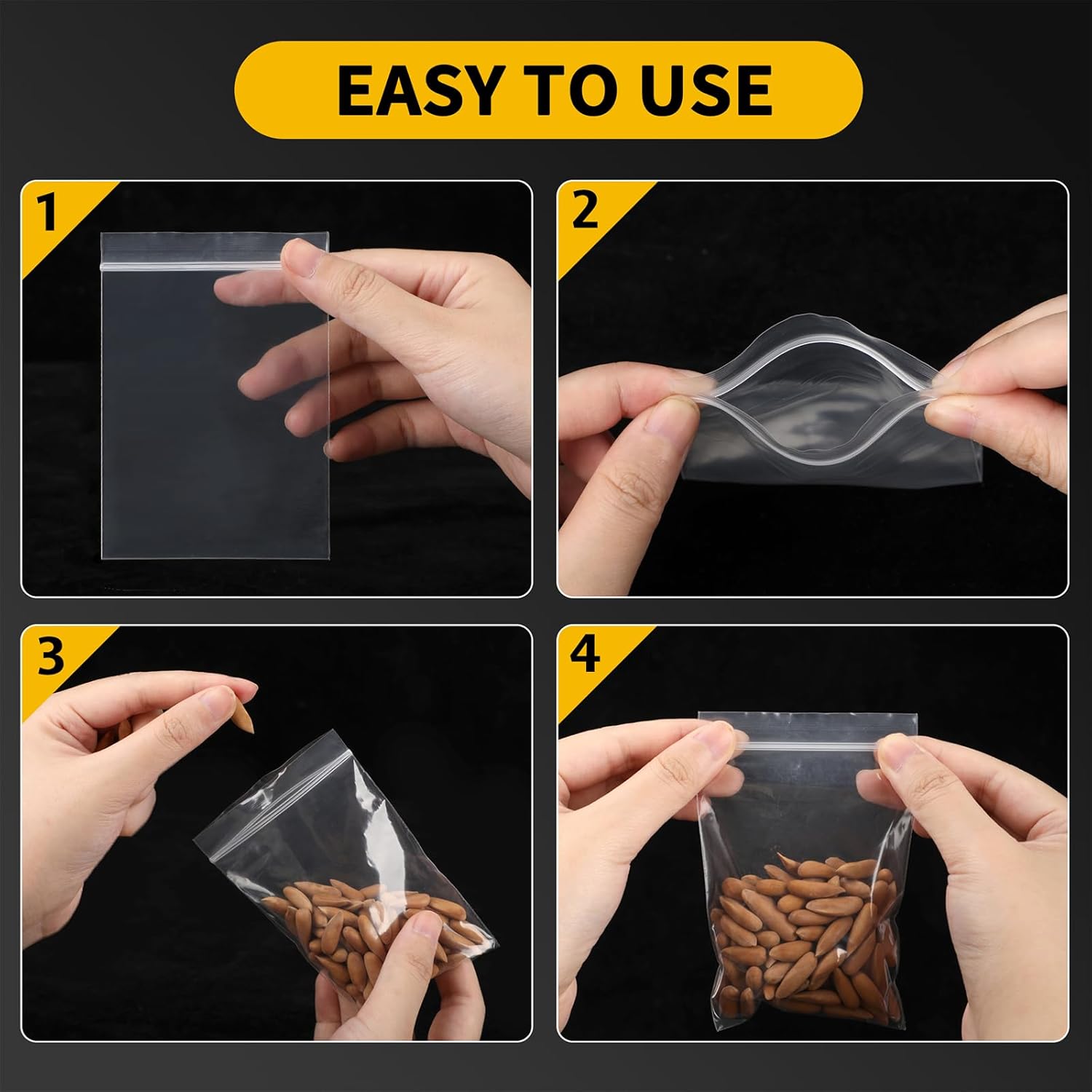 EASY TO USE

1

2

3

4