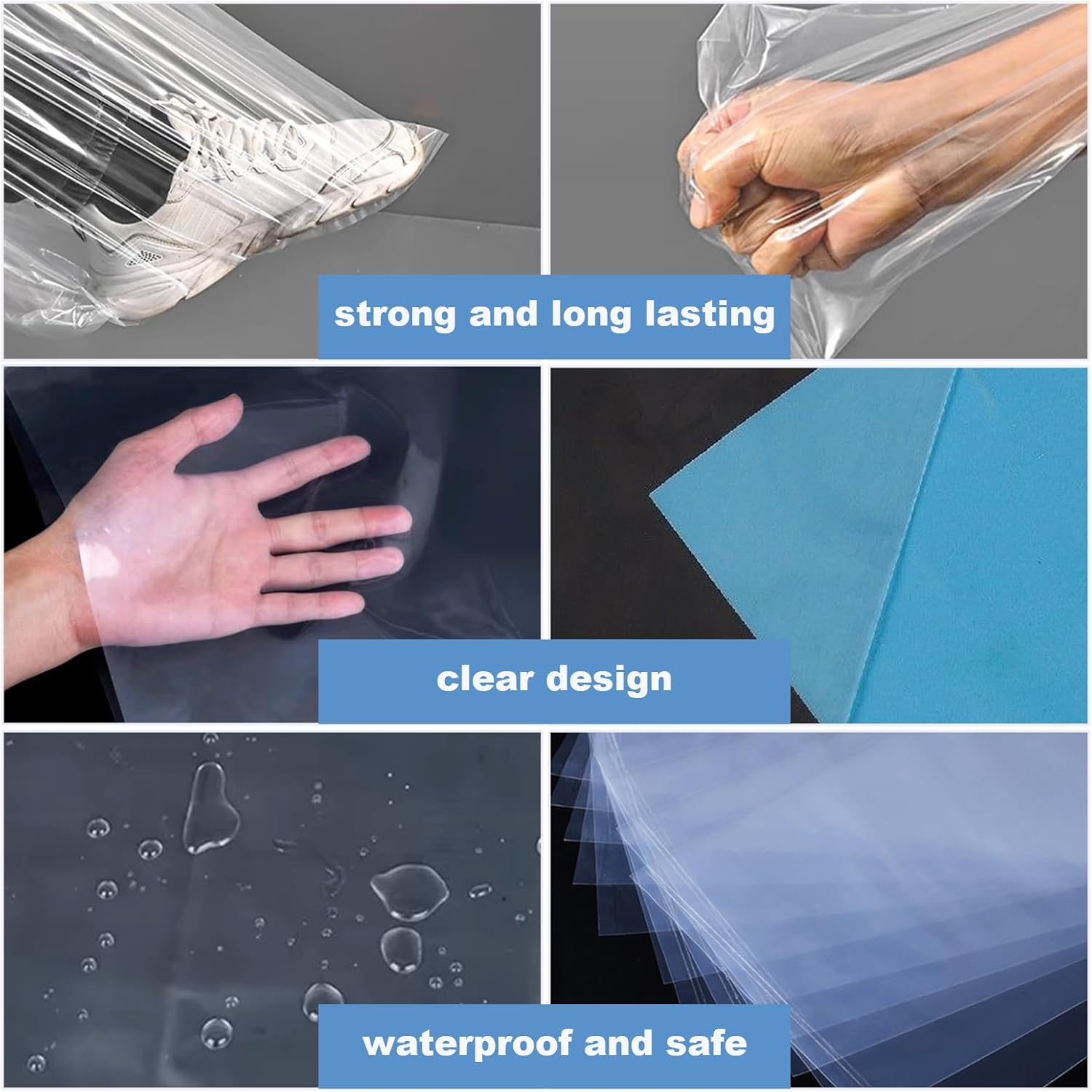 strong and long lasting

clear design

waterproof and safe