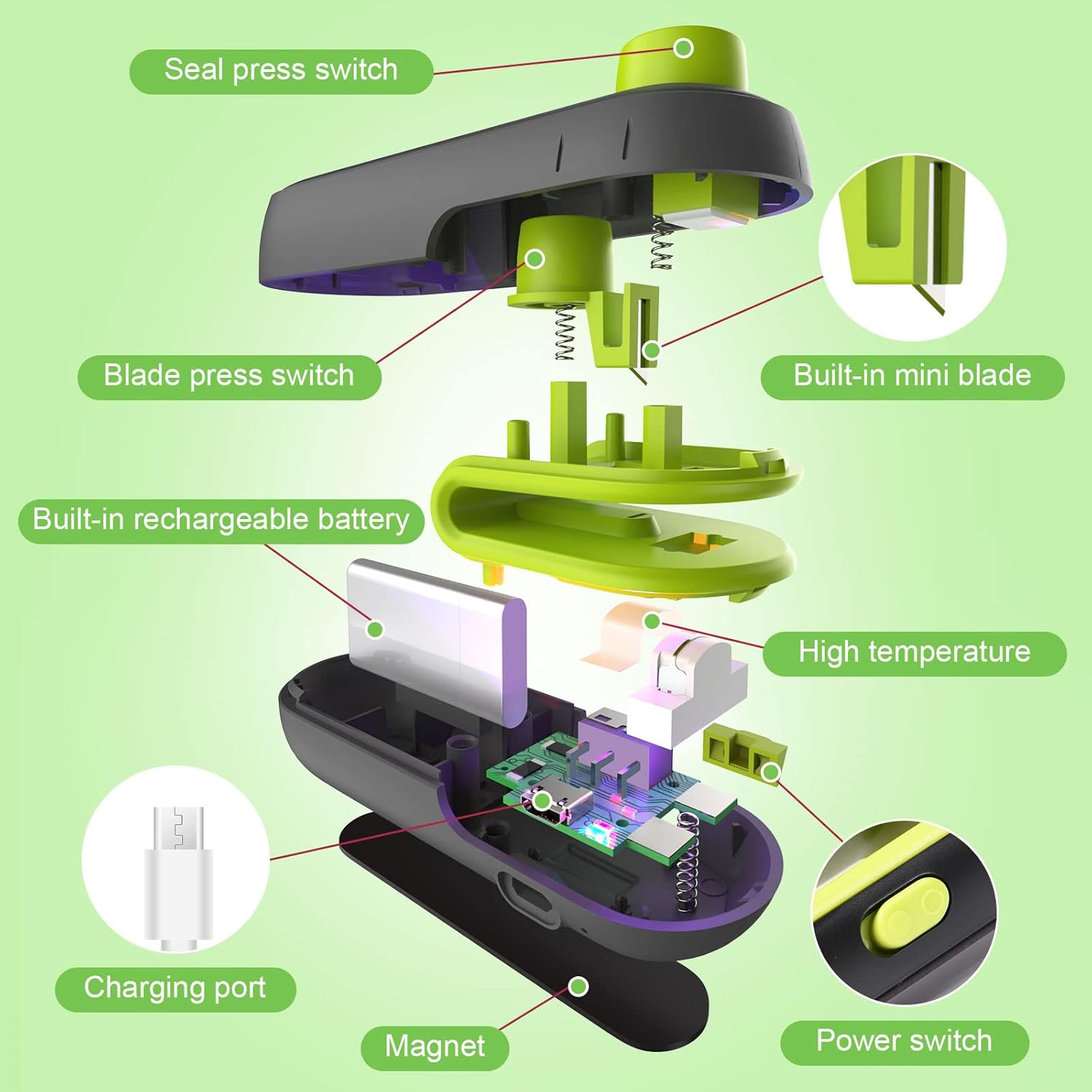 Seal press switch

Blade press switch

Built-in mini blade

Built-in rechargeable battery

High temperature

Charging port

Magnet

Power switch