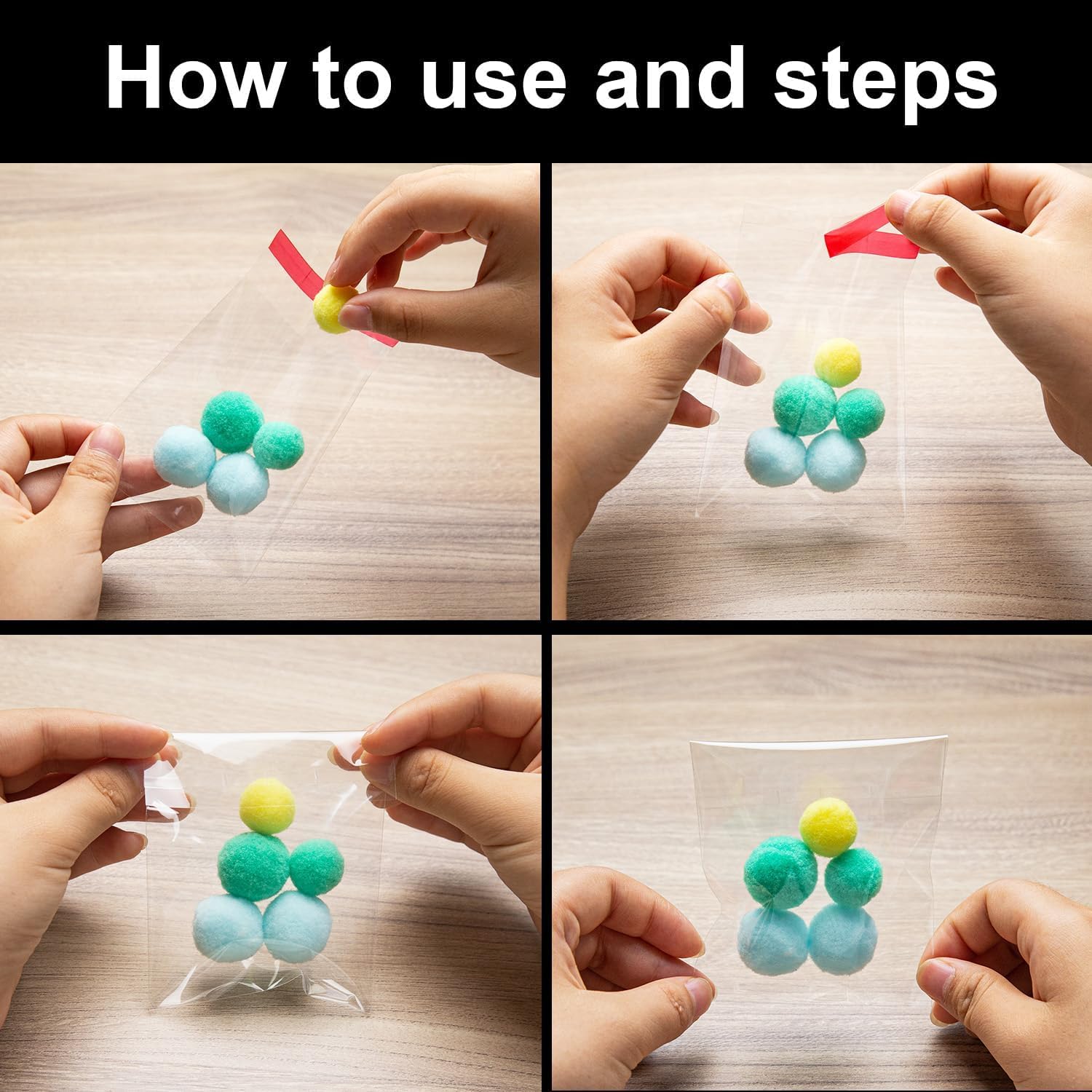 How to use and steps