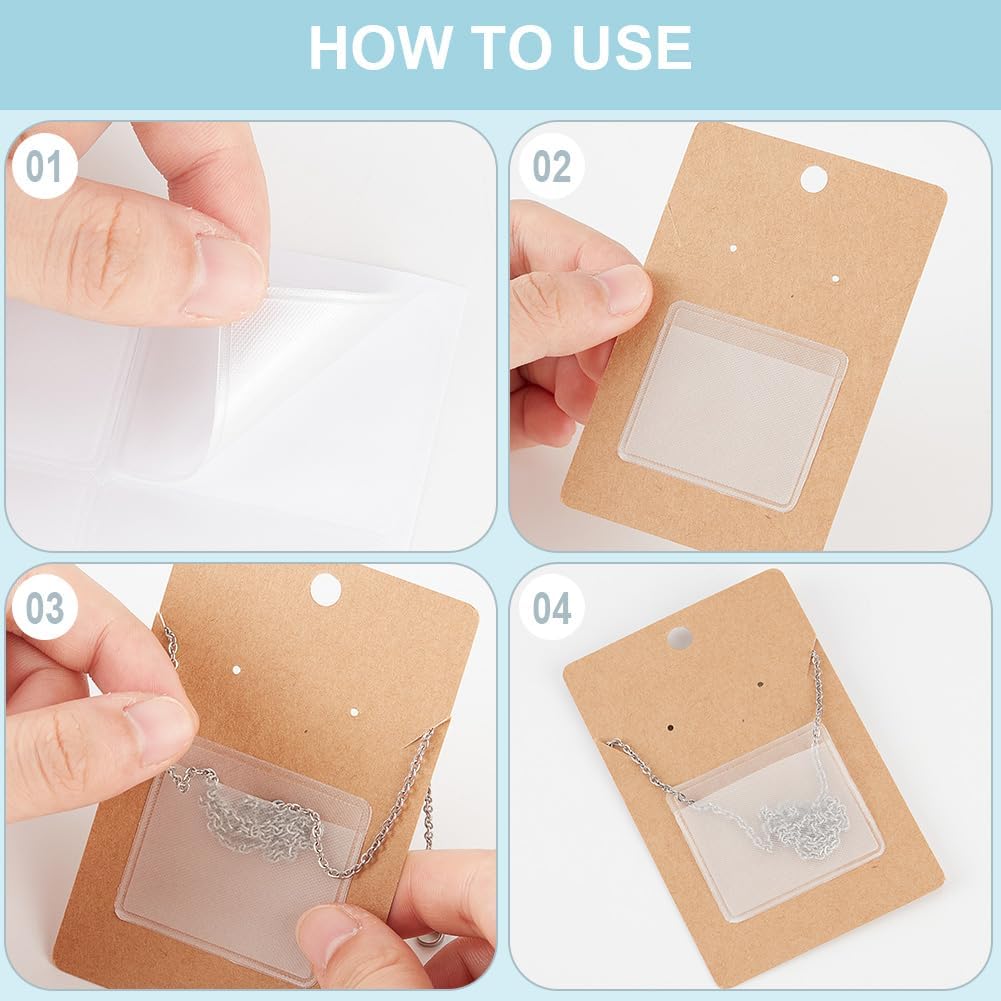 HOW TO USE

01

02

03

04