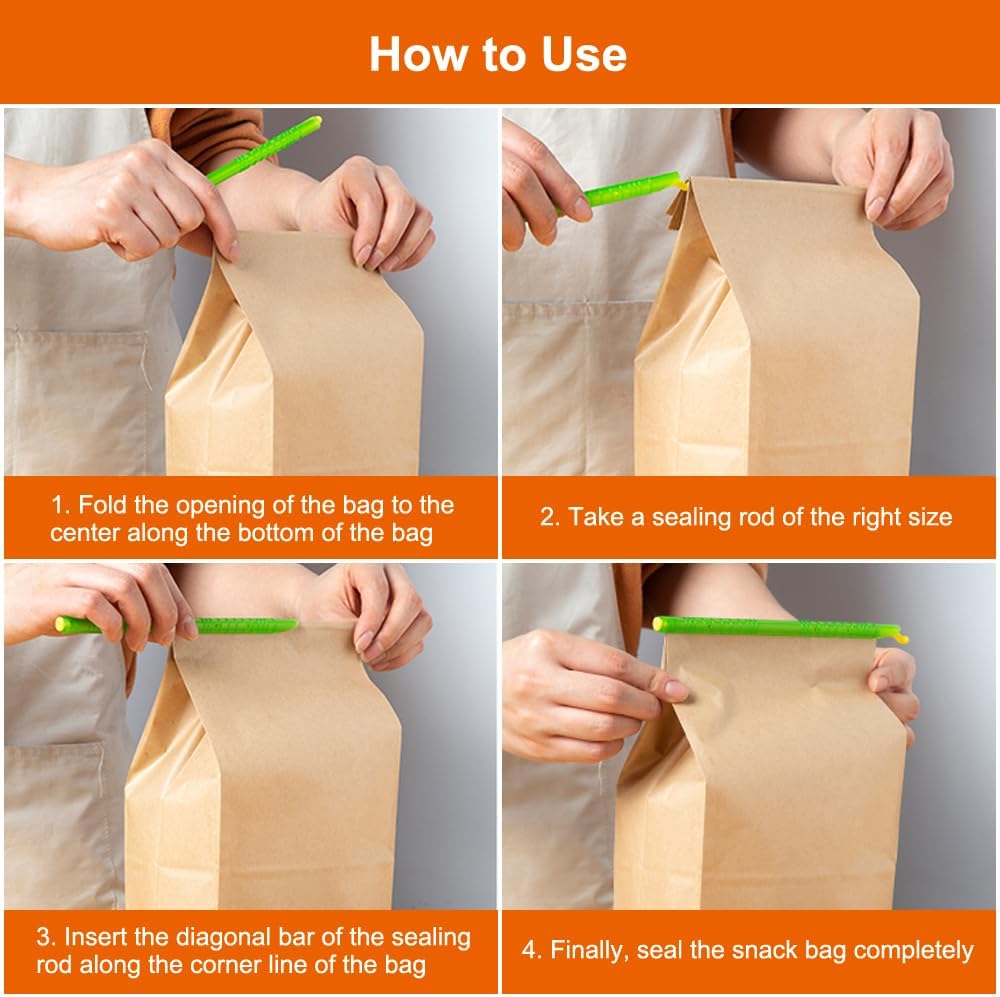 How to Use

1. Fold the opening of the bag to the center along the bottom of the bag

2. Take a sealing rod of the right size

3. Insert the diagonal bar of the sealing rod along the corner line of the bag

4. Finally, seal the snack bag completely