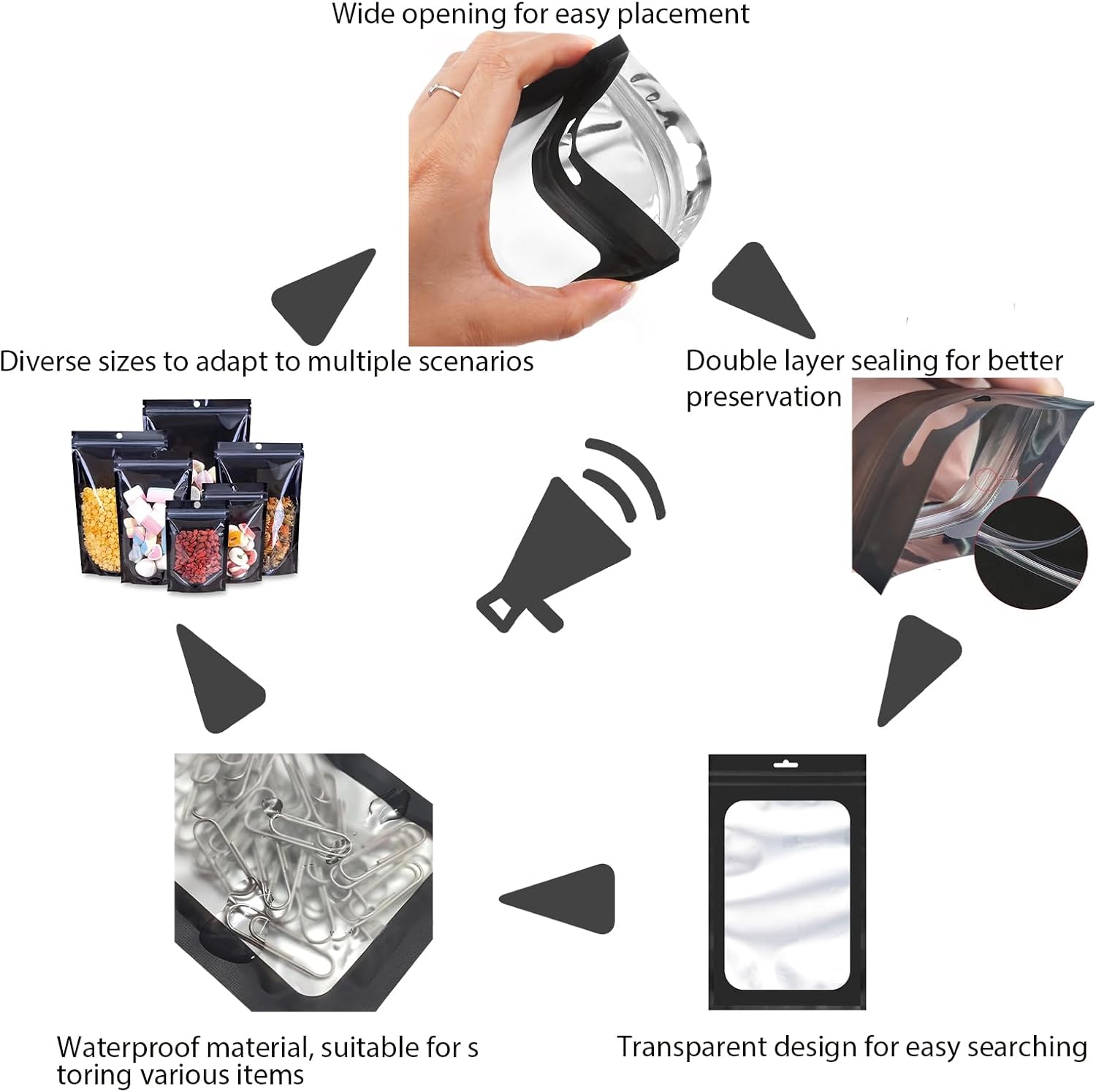 Wide opening for easy placement

Diverse sizes to adapt to multiple scenarios

Double layer sealing for better preservation

Waterproof material, suitable for s toring various items

Transparent design for easy searching